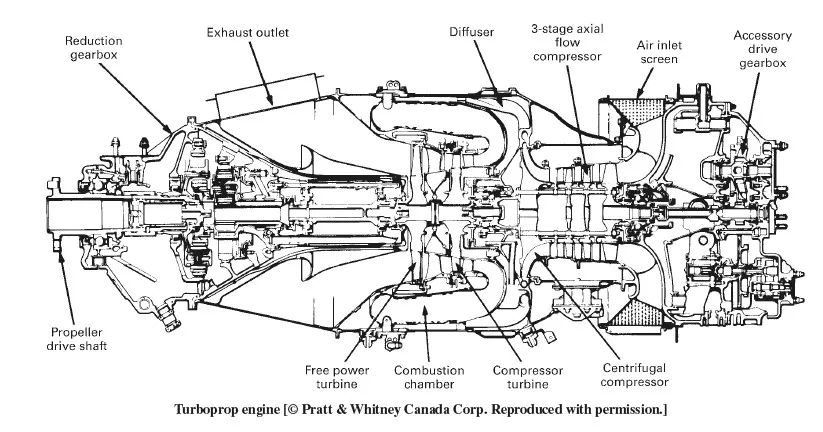 Reduction gearbox

Exhaust outlet

Diffuser

3-stage axial flow compressor

Air inlet screen

Accessory drive gearbox

Propeller drive shaft

Free power turbine

Combustion chamber

Compressor turbine

Centrifugal compressor

Turboprop engine [© Pratt & Whitney Canada Corp. Reproduced with permission.]